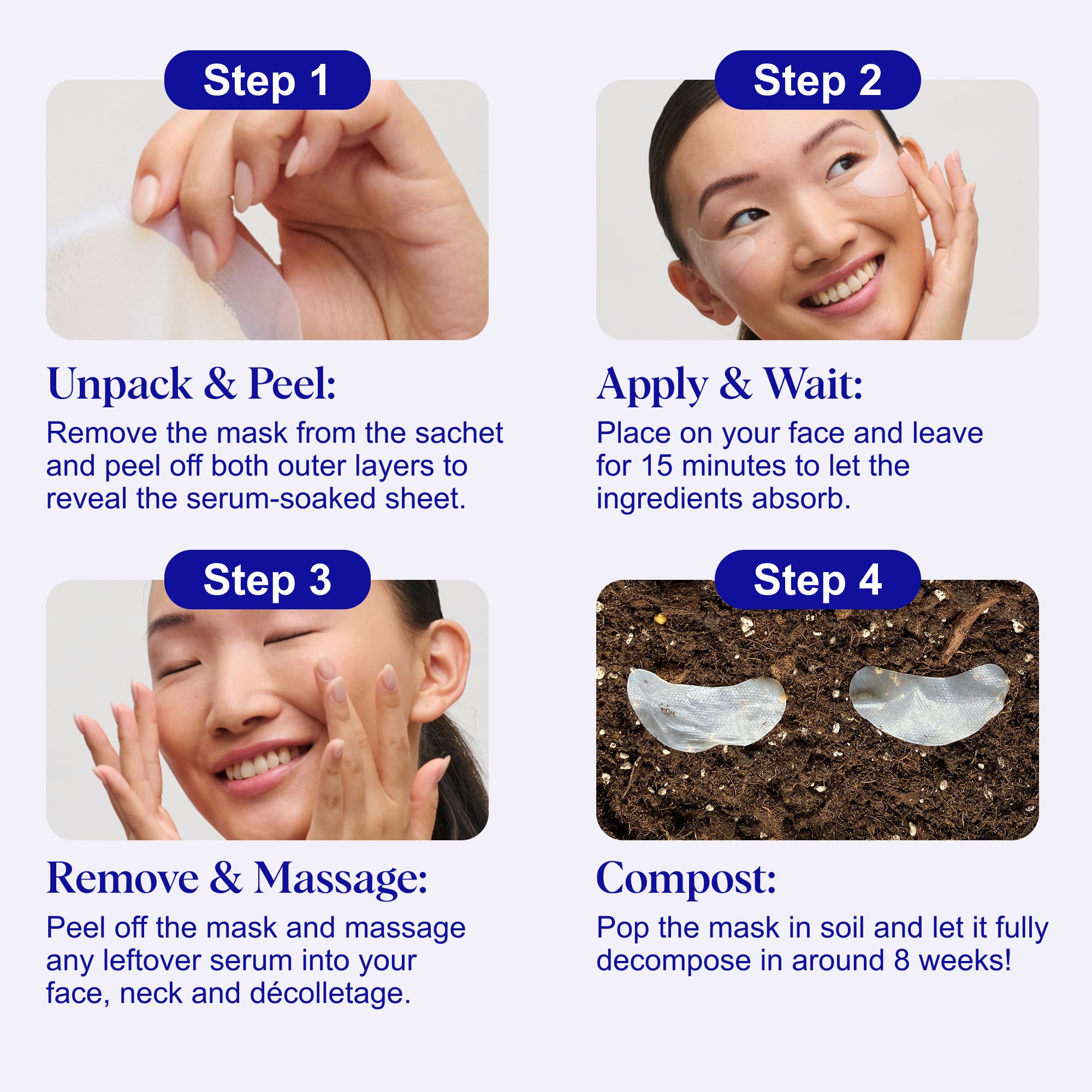 Step 1

Unpack & Peel:

Remove the mask from the sachet and peel off both outer layers to reveal the serum-soaked sheet.

Step 2

Apply & Wait:

Place on your face and leave for 15 minutes to let the ingredients absorb.

Step 3

Remove & Massage:

Peel off the mask and massage any leftover serum into your face, neck and décolletage.

Step 4

Compost:

Pop the mask in soil and let it fully decompose in around 8 weeks!