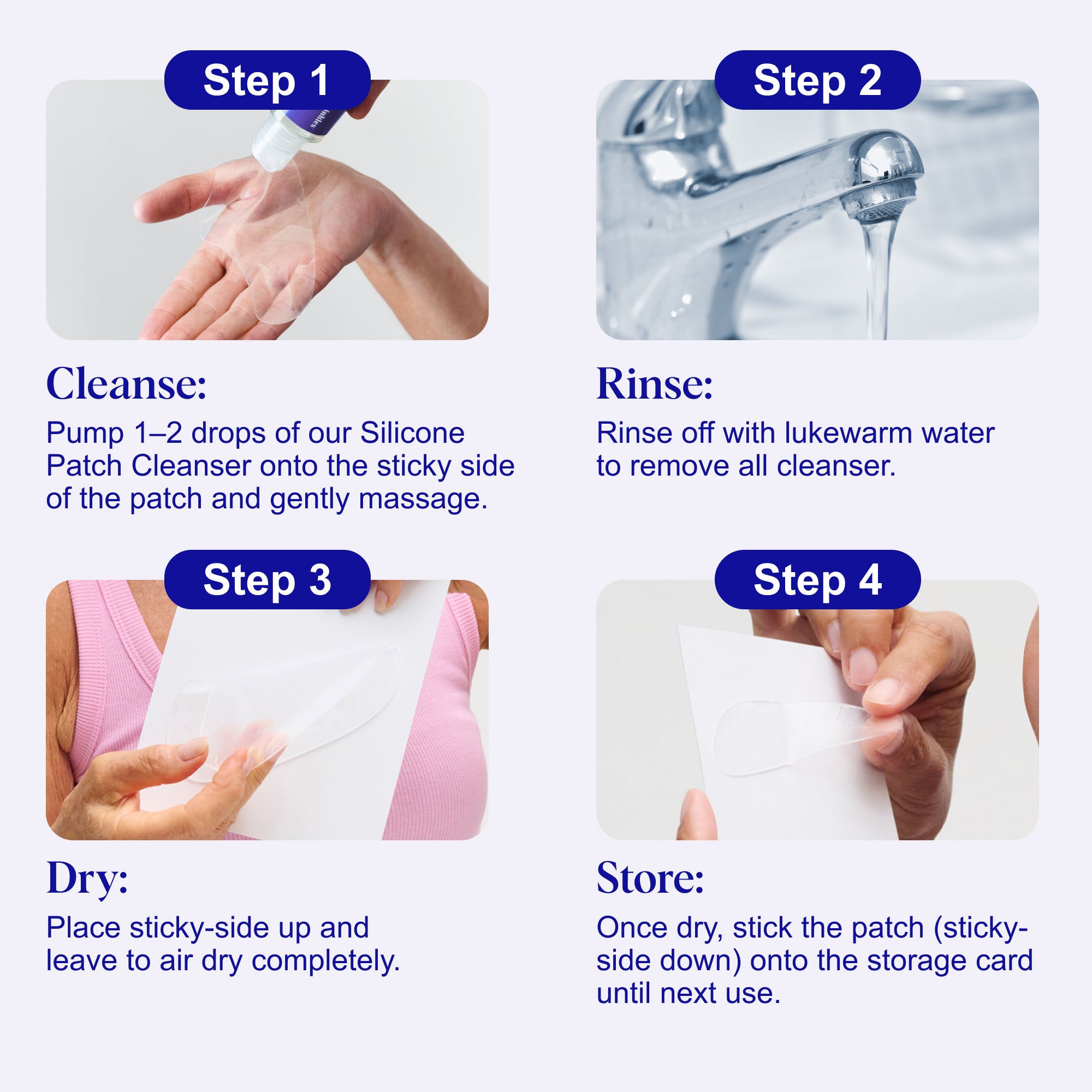 Step 1

Cleanse:

Pump 1–2 drops of our Silicone Patch Cleanser onto the sticky side of the patch and gently massage.

Step 2

Rinse:

Rinse off with lukewarm water to remove all cleanser.

Step 3

Dry:

Place sticky-side up and leave to air dry completely.

Step 4

Store:

Once dry, stick the patch (sticky-side down) onto the storage card until next use.