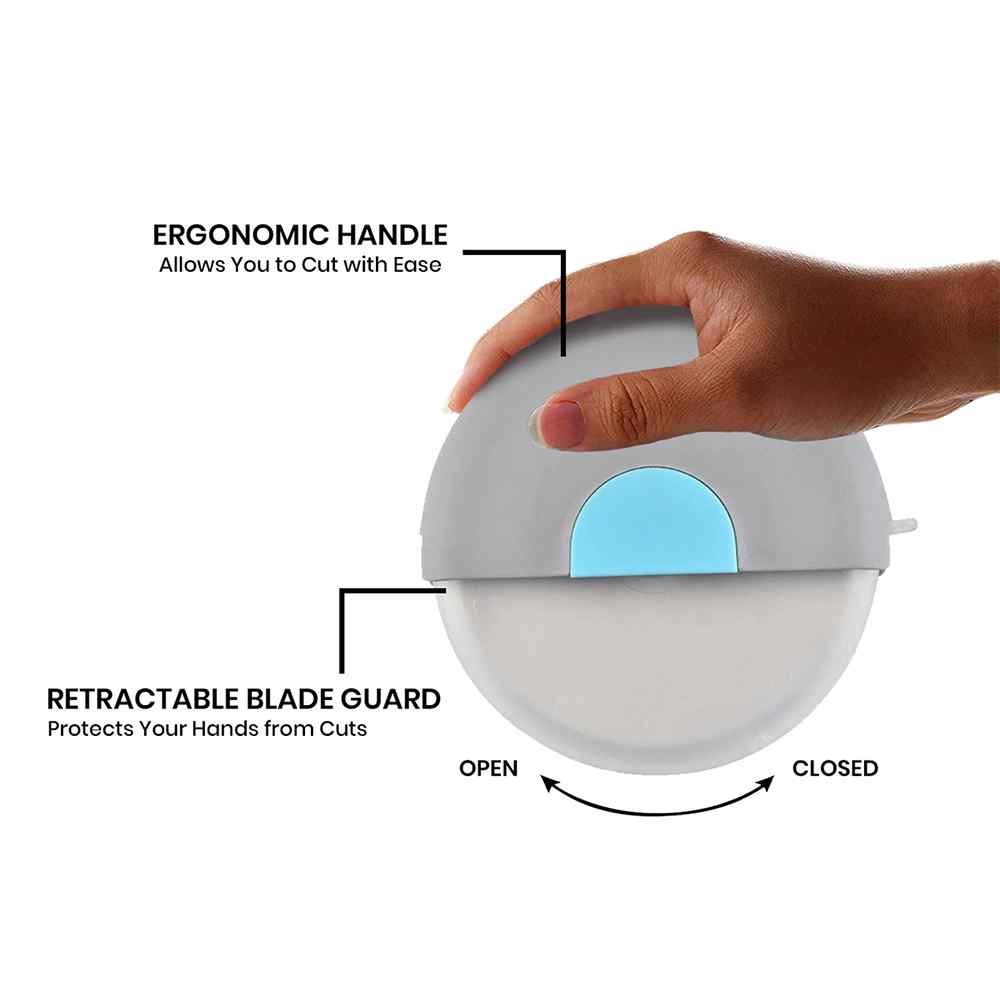 ERGONOMIC HANDLE
Allows You to Cut with Ease

RETRACTABLE BLADE GUARD
Protects Your Hands from Cuts

OPEN

CLOSED