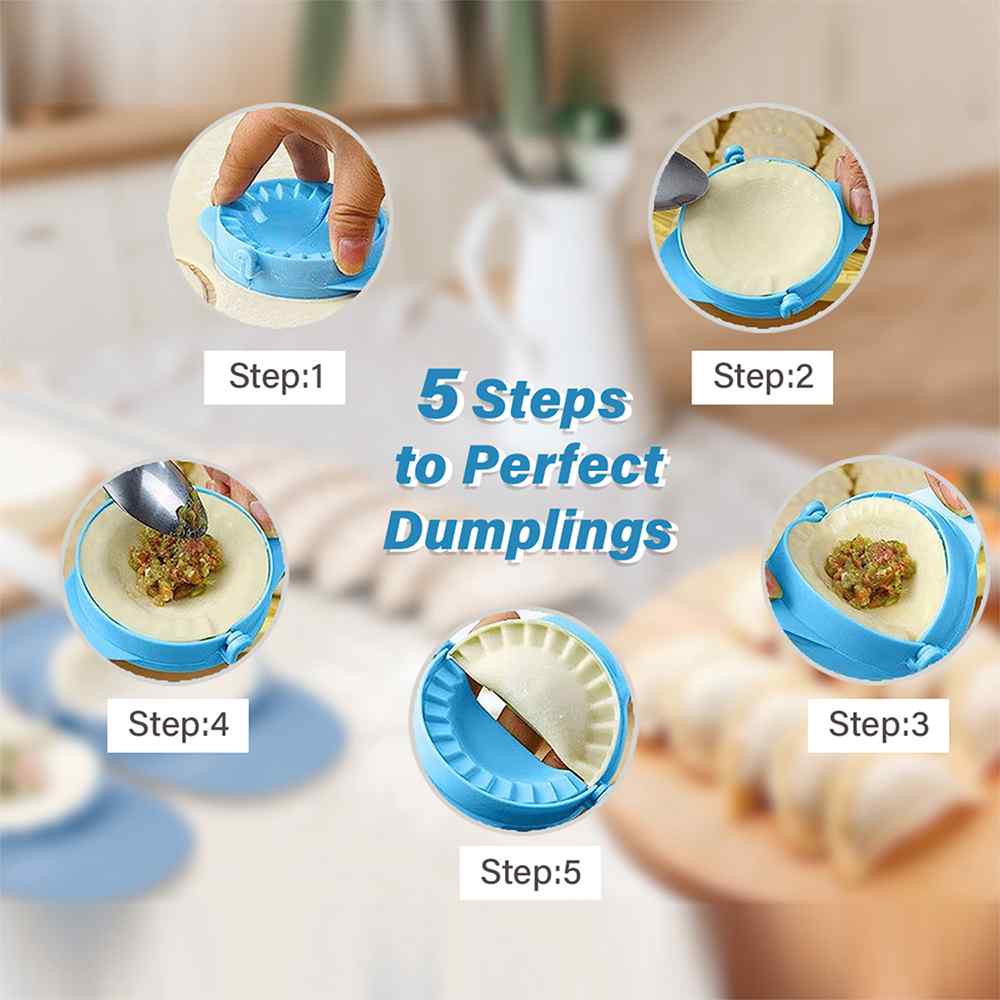 Step:1

Step:2

5 Steps to Perfect Dumplings

Step:4

Step:3

Step:5